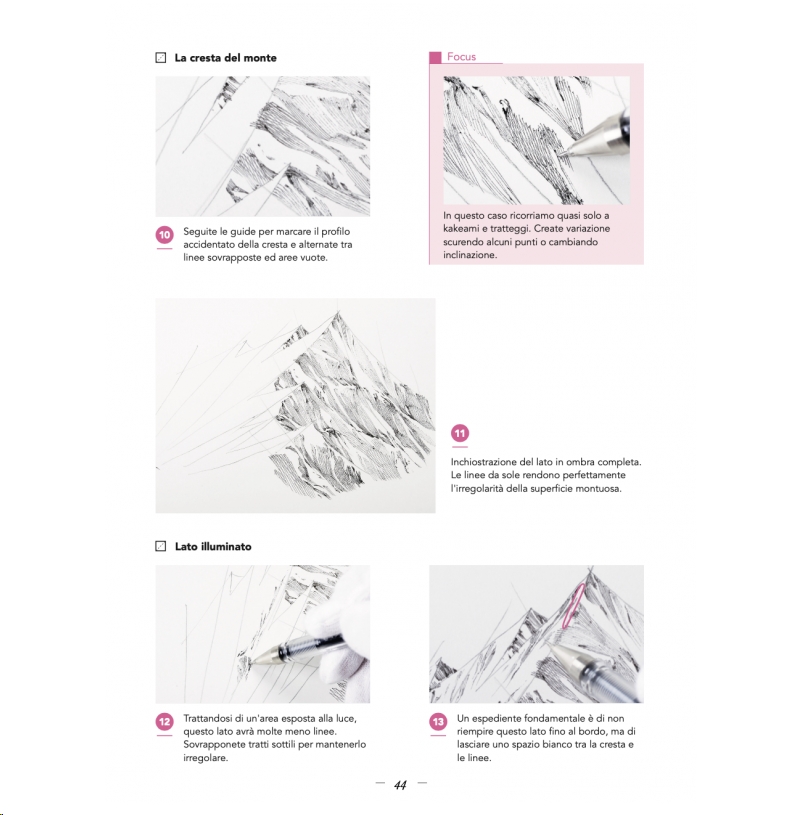 La cresta del monte

10 Seguite le guide per marcare il profilo accidentato della cresta e alternate tra linee sovrapposte ed aree vuote.

Focus

In questo caso ricorriamo quasi solo a kakeami e tratteggi. Create variazione scurendo alcuni punti o cambiando inclinazione.

11 Inchiostrazione del lato in ombra completa. Le linee da sole rendono perfettamente l'irregolarità della superficie montuosa.

Lato illuminato

12 Trattandosi di un'area esposta alla luce, questo lato avrà molte meno linee. Sovrapponete tratti sottili per mantenerlo irregolare.

13 Un espediente fondamentale è di non riempire questo lato fino al bordo, ma di lasciare uno spazio bianco tra la cresta e le linee.

— 44 —